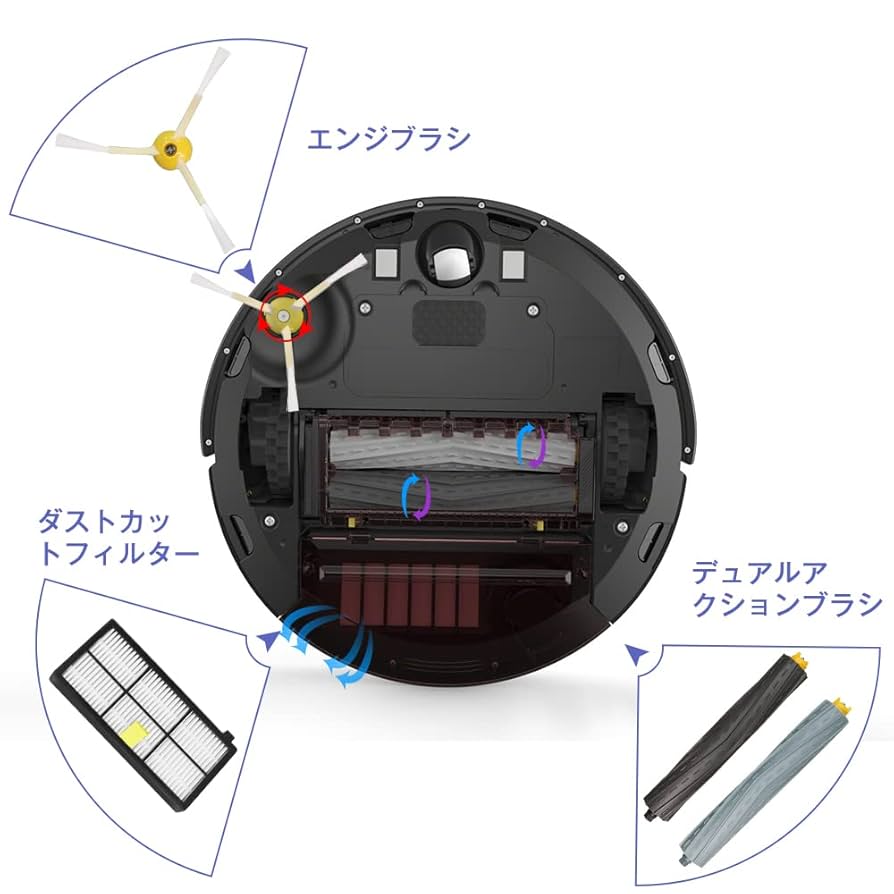 エンジブラシ

ダストカットフィルター

デュアルアクションブラシ